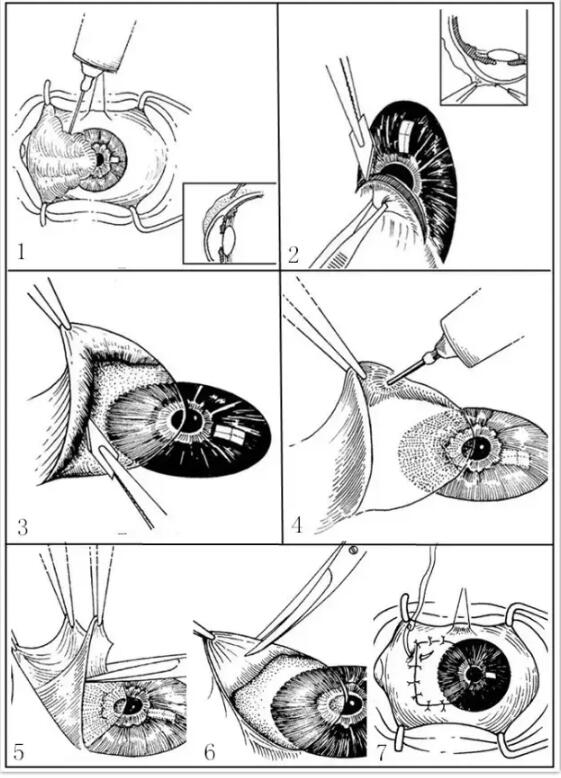 1

2

3

4

5

6

7